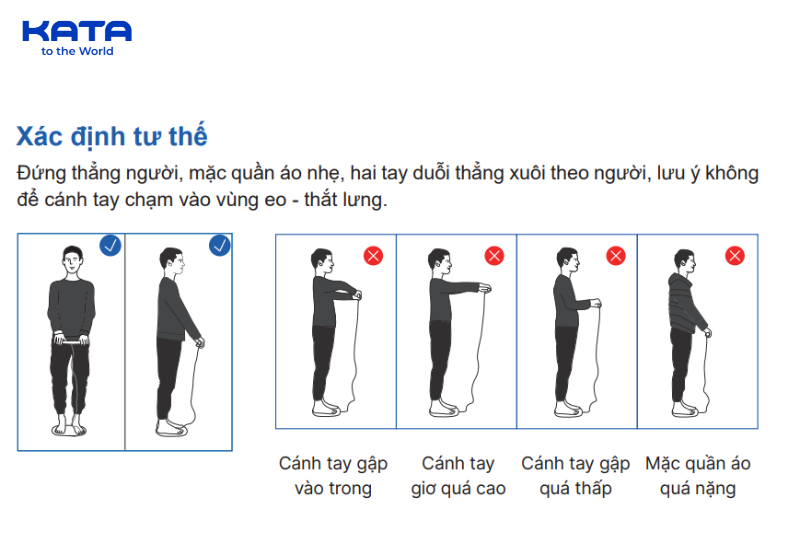 KATA
to the World

Xác định tư thế

Đứng thẳng người, mặc quần áo nhẹ, hai tay duỗi thẳng xuôi theo người, lưu ý không để cánh tay chạm vào vùng eo - thắt lưng.

Cánh tay gập vào trong

Cánh tay giơ quá cao

Cánh tay gập quá thấp

Mặc quần áo quá nặng