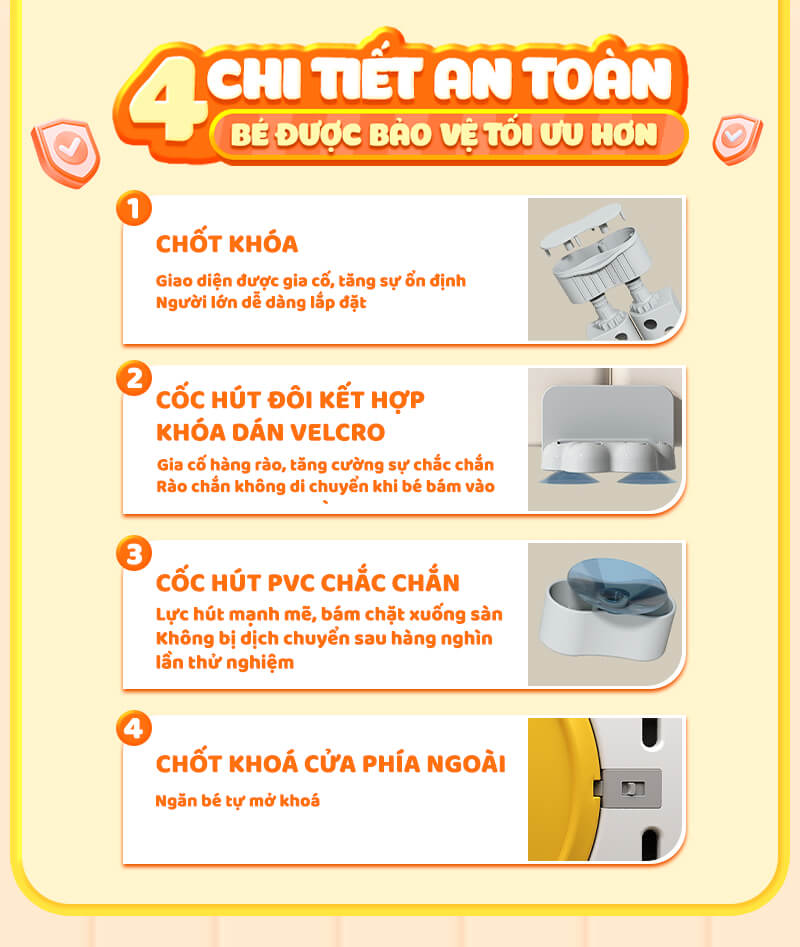 4 CHI TIẾT AN TOÀN
BÉ ĐƯỢC BẢO VỆ TỐI ƯU HƠN

1
CHỐT KHÓA
Giao diện được gia cố, tăng sự ổn định
Người lớn dễ dàng lắp đặt

2
CỐC HÚT ĐÔI KẾT HỢP KHÓA DÁN VELCRO
Gia cố hàng rào, tăng cường sự chắc chắn
Rào chắn không di chuyển khi bé bám vào

3
CỐC HÚT PVC CHẮC CHẮN
Lực hút mạnh mẽ, bám chặt xuống sàn
Không bị dịch chuyển sau hàng nghìn lần thử nghiệm

4
CHỐT KHOÁ CỬA PHÍA NGOÀI
Ngăn bé tự mở khoá