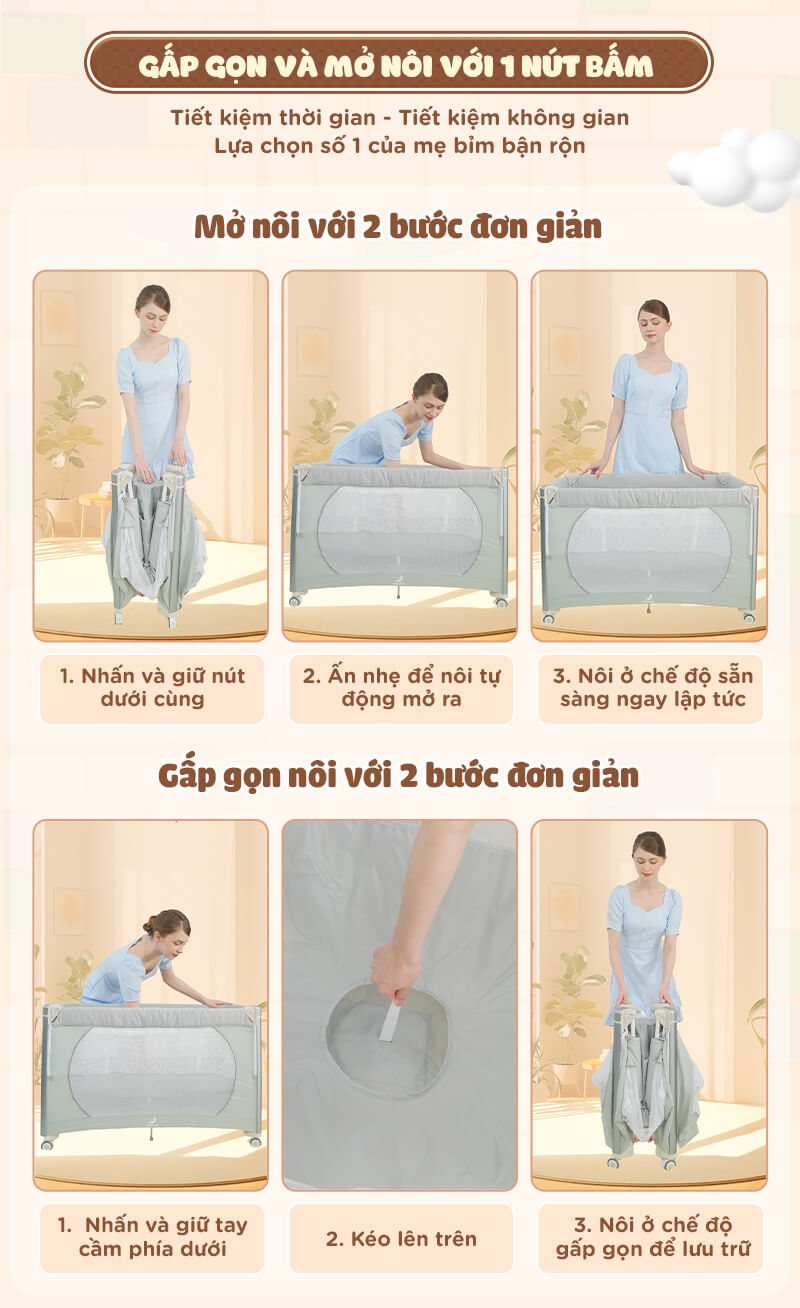 GẤP GỌN VÀ MỞ NÔI VỚI 1 NÚT BẤM

Tiết kiệm thời gian - Tiết kiệm không gian
Lựa chọn số 1 của mẹ bỉm bận rộn

Mở nôi với 2 bước đơn giản

1. Nhấn và giữ nút dưới cùng

2. Ấn nhẹ để nôi tự động mở ra

3. Nôi ở chế độ sẵn sàng ngay lập tức

Gấp gọn nôi với 2 bước đơn giản

1. Nhấn và giữ tay cầm phía dưới

2. Kéo lên trên

3. Nôi ở chế độ gấp gọn để lưu trữ